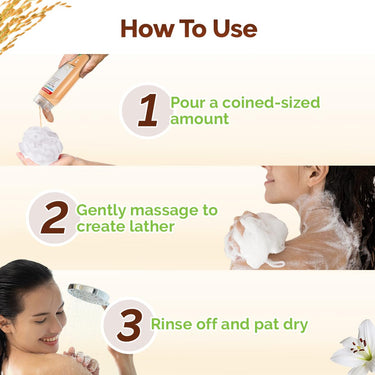 How To Use

1 Pour a coined-sized amount

2 Gently massage to create lather

3 Rinse off and pat dry